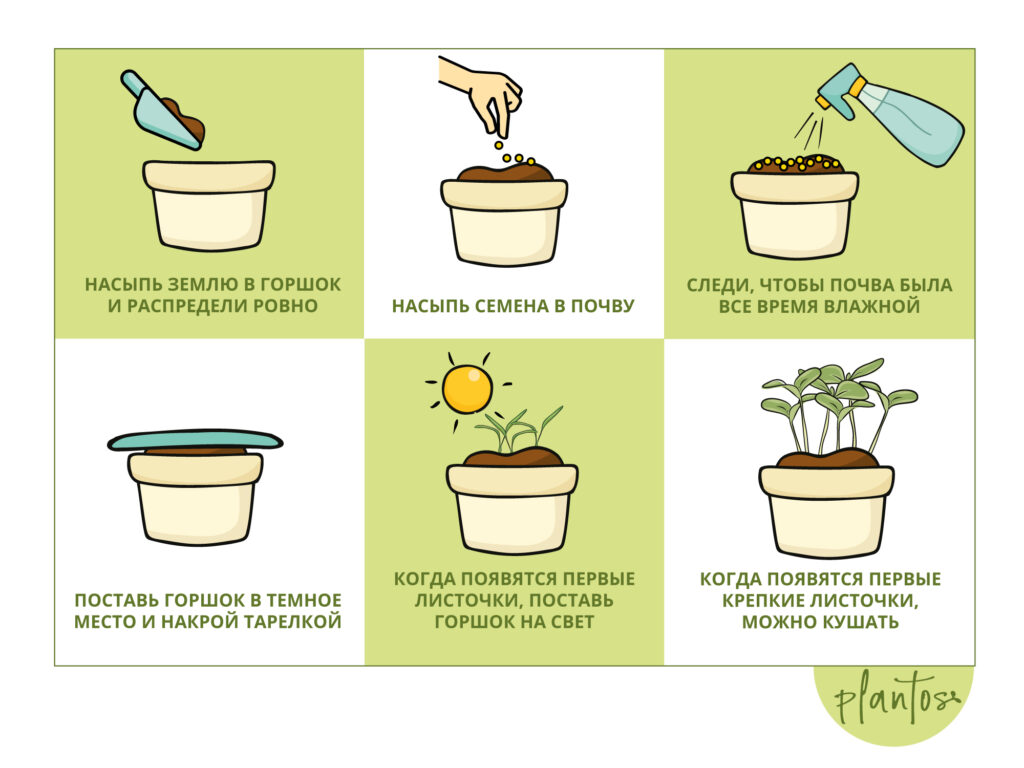 НАСЫПЬ ЗЕМЛЮ В ГОРШОК И РАСПРЕДЕЛИ РОВНО

НАСЫПЬ СЕМЕНА В ПОЧВУ

СЛЕДИ, ЧТОБЫ ПОЧВА БЫЛА ВСЕ ВРЕМЯ ВЛАЖНОЙ

ПОСТАВЬ ГОРШОК В ТЕМНОЕ МЕСТО И НАКРОЙ ТАРЕЛКОЙ

КОГДА ПОЯВЯТСЯ ПЕРВЫЕ ЛИСТОЧКИ, ПОСТАВЬ ГОРШОК НА СВЕТ

КОГДА ПОЯВЯТСЯ ПЕРВЫЕ КРЕПКИЕ ЛИСТОЧКИ, МОЖНО КУШАТЬ

plantos